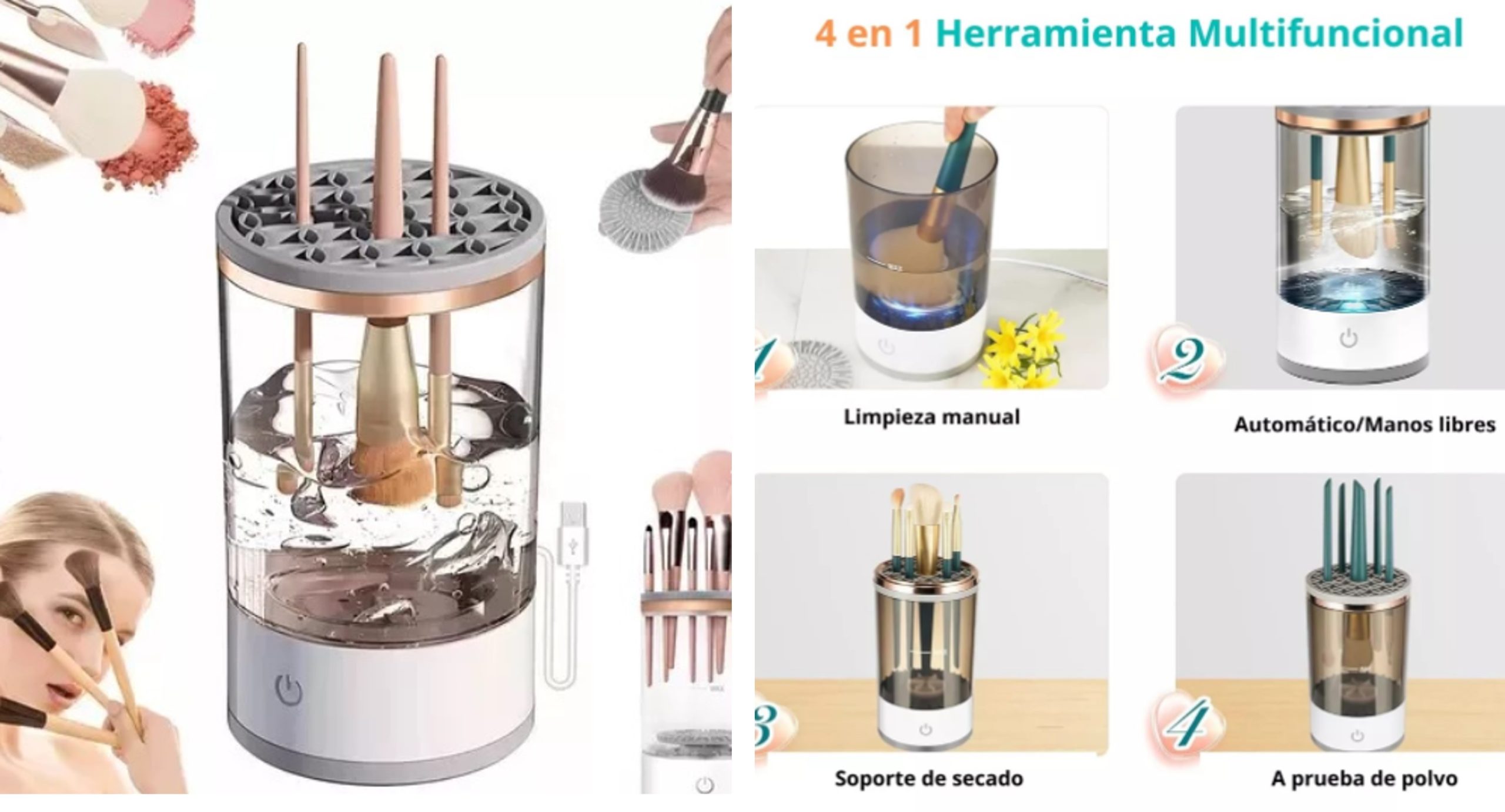 4 en 1 Herramienta Multifuncional

1

Limpieza manual

2

Automático/Manos libres

3

Soporte de secado

4

A prueba de polvo